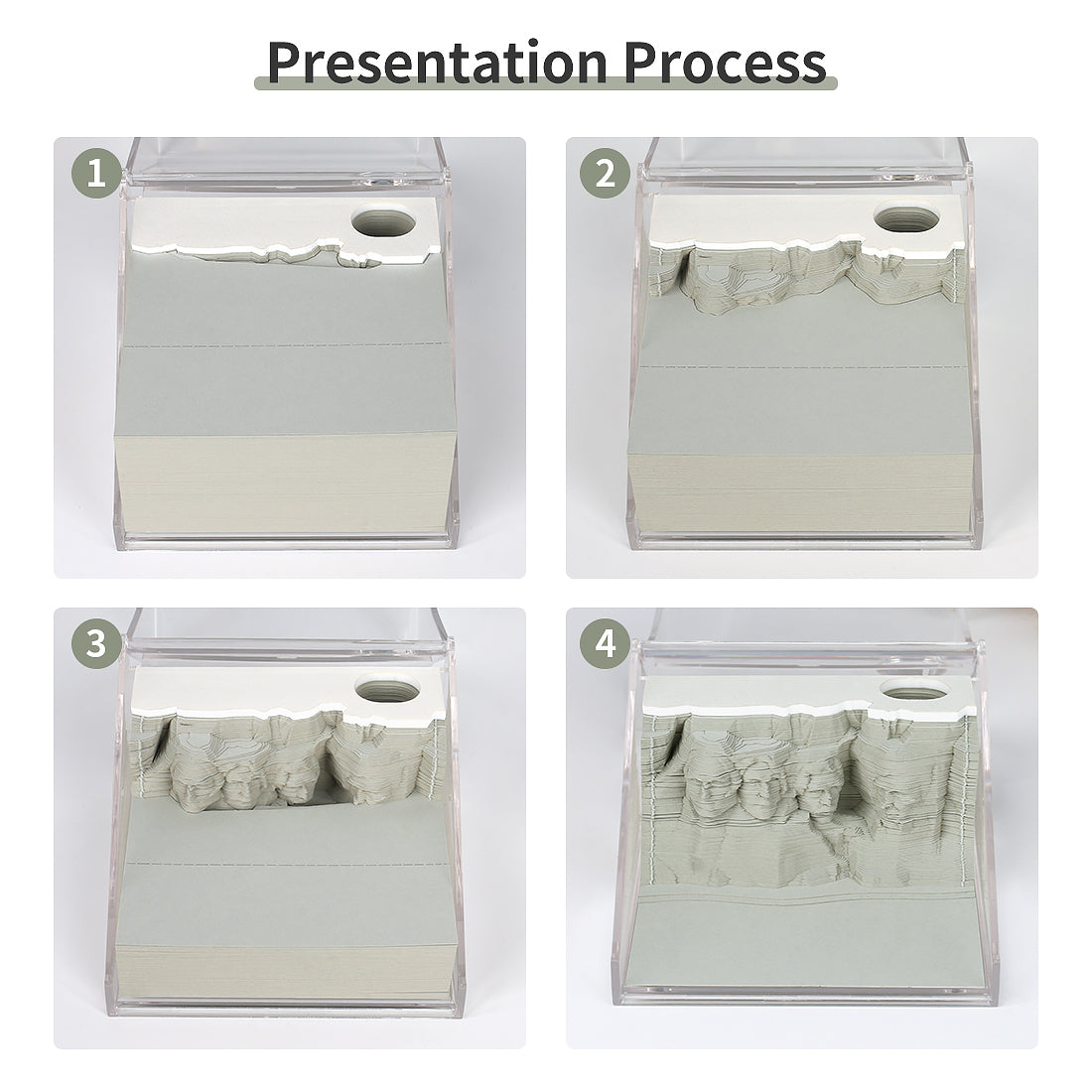 Presentation Process

1

2

3

4