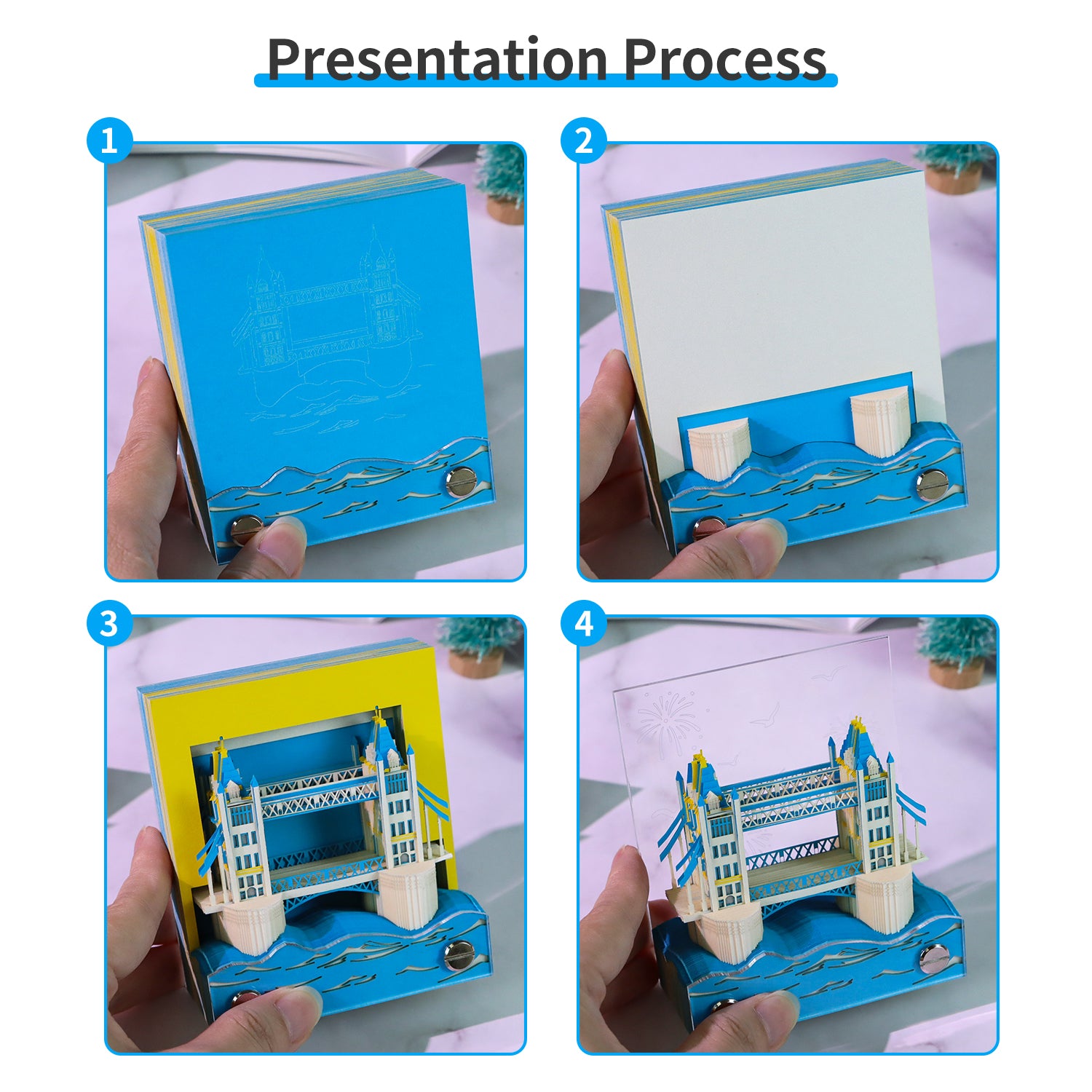 Presentation Process

1

2

3

4