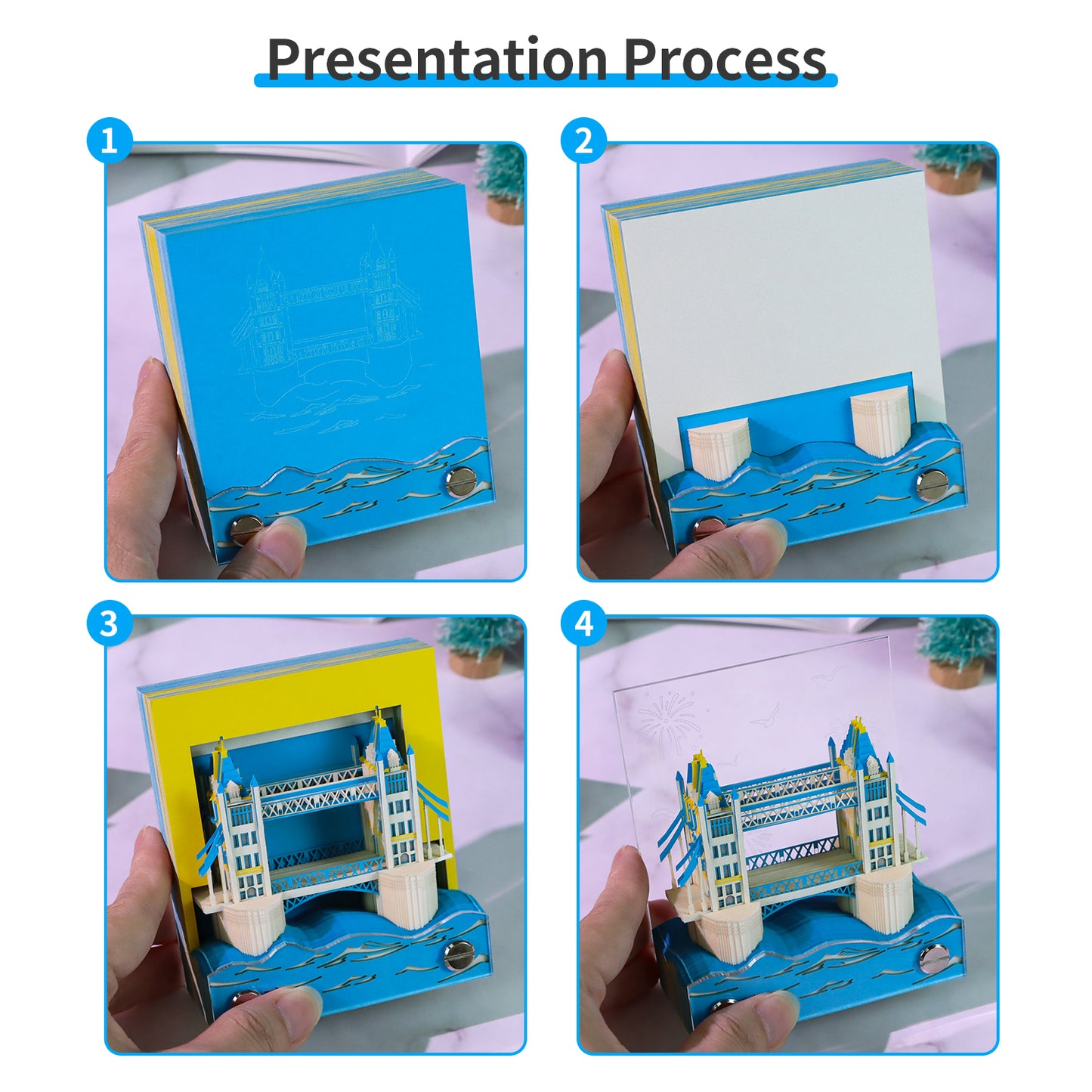 Presentation Process

1

2

3

4