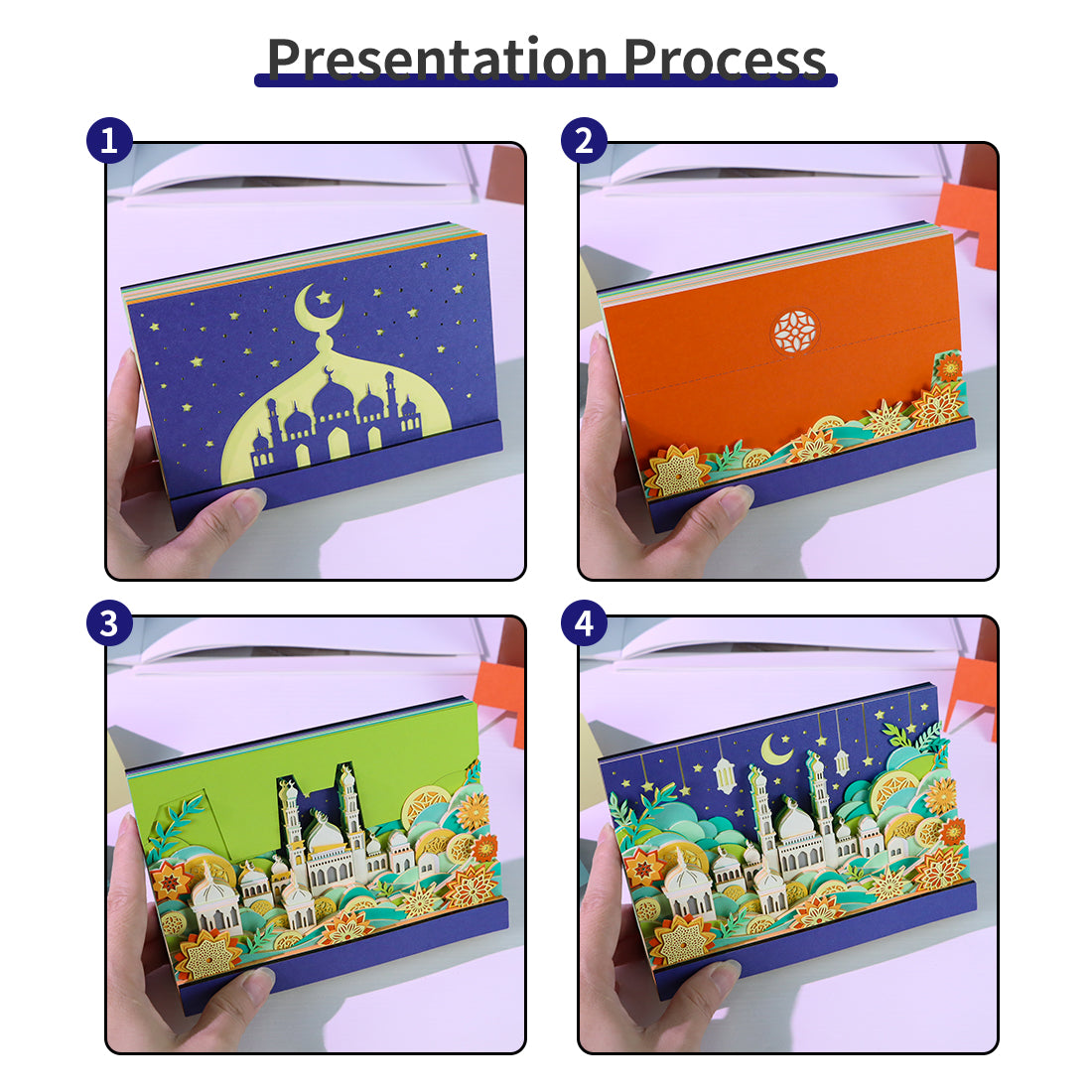 Presentation Process

1

2

3

4