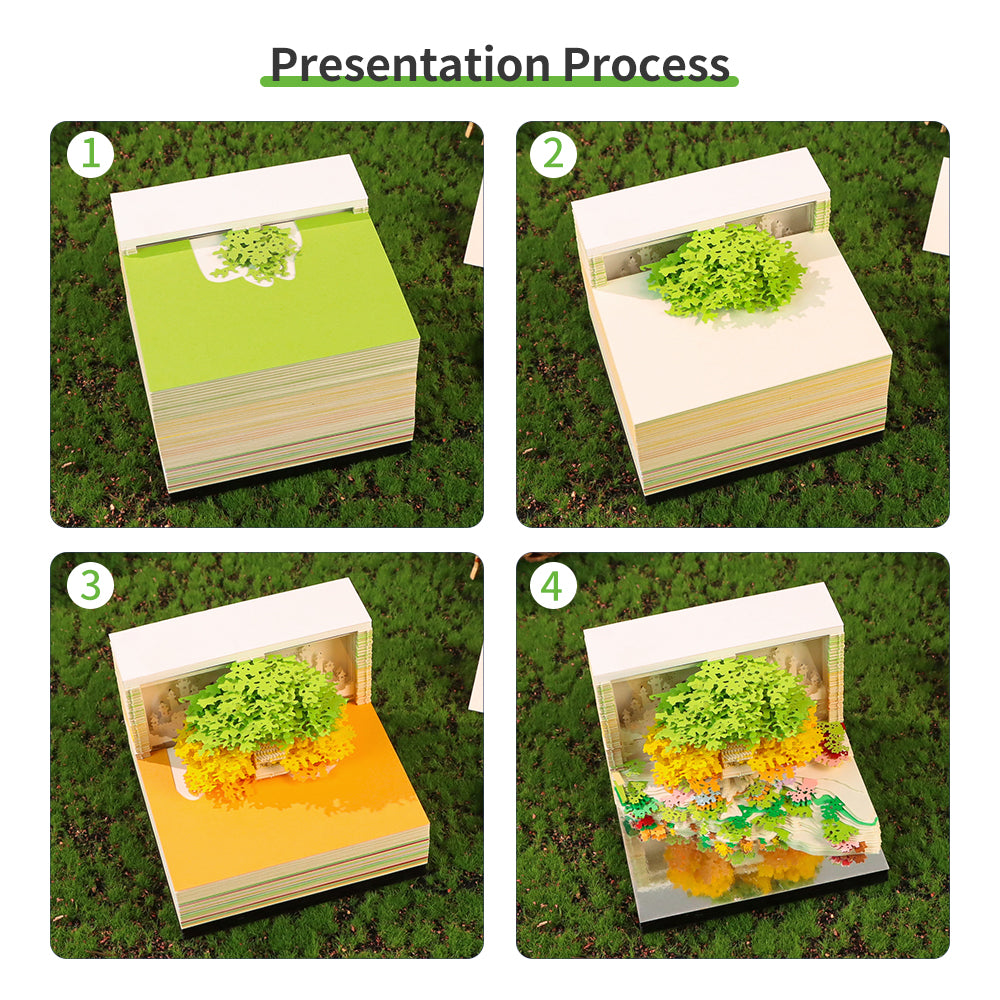 Presentation Process

1

2

3

4