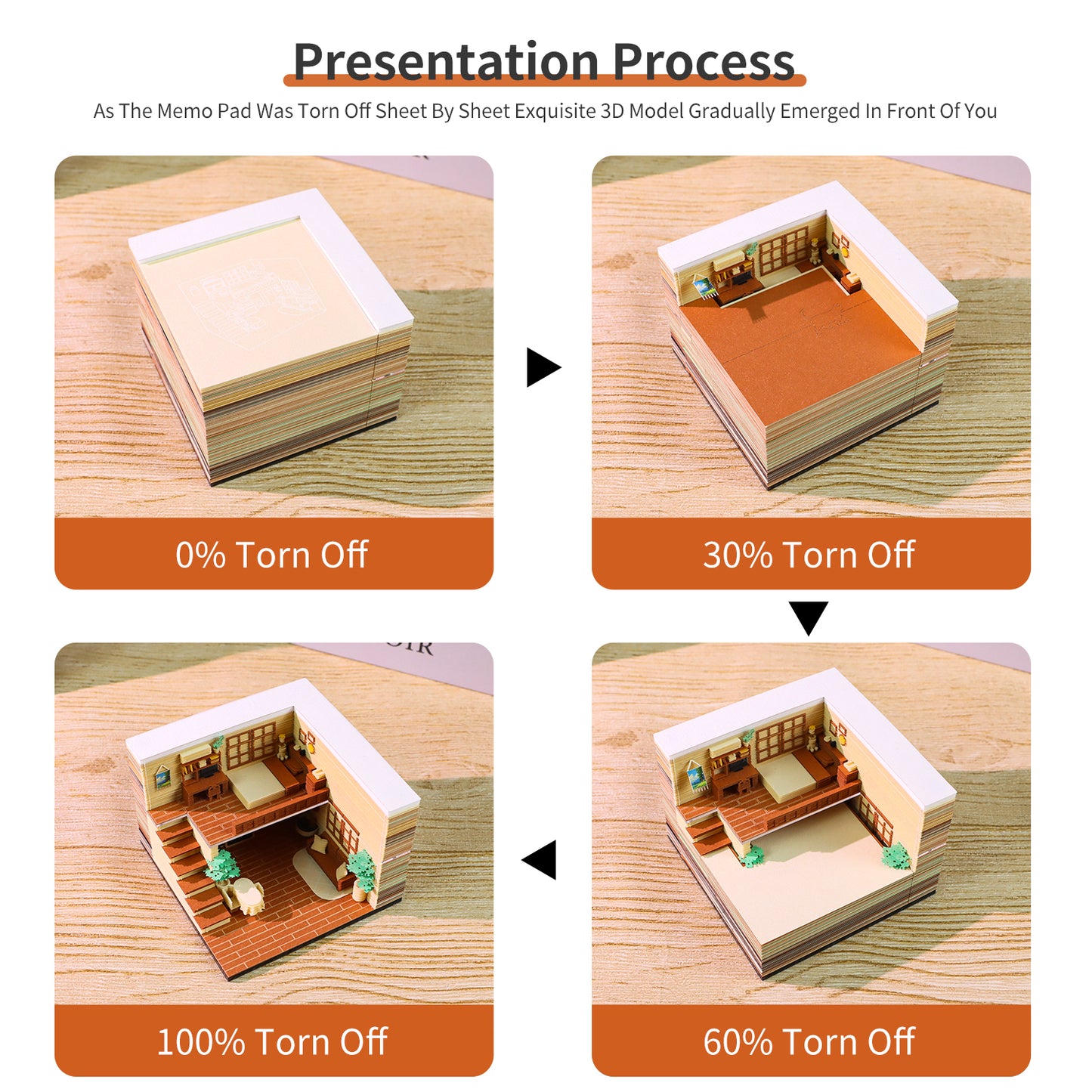 Presentation Process

As The Memo Pad Was Torn Off Sheet By Sheet Exquisite 3D Model Gradually Emerged In Front Of You

0% Torn Off

30% Torn Off

100% Torn Off

60% Torn Off