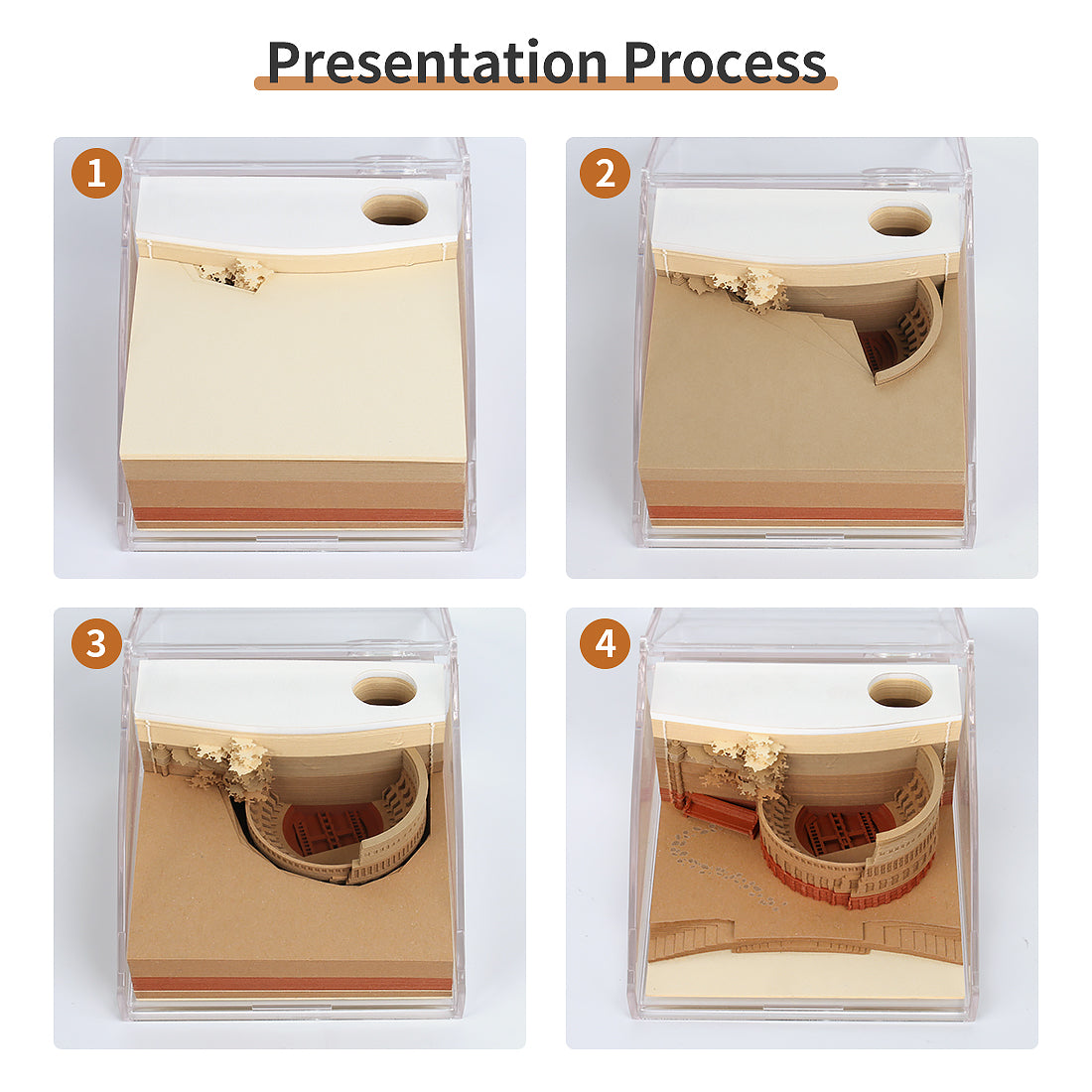 Presentation Process

1

2

3

4