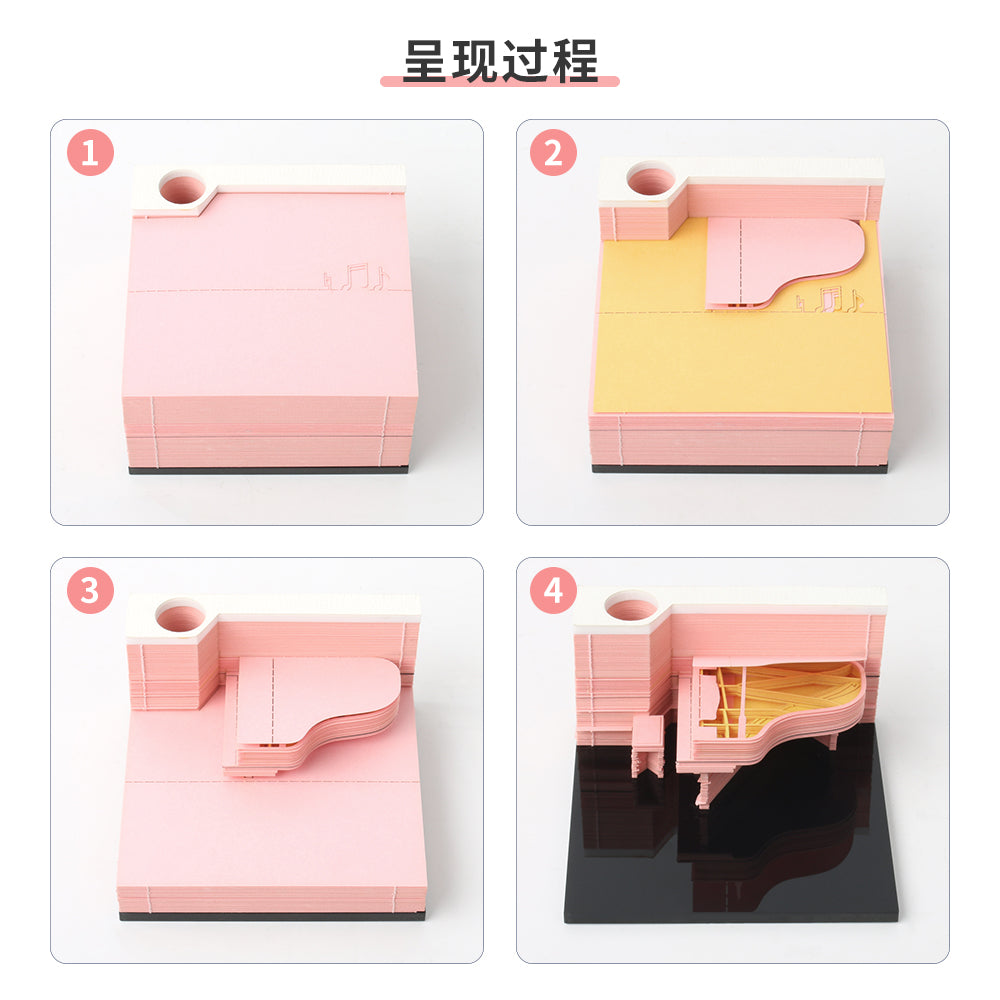 呈现过程

1

2

3

4