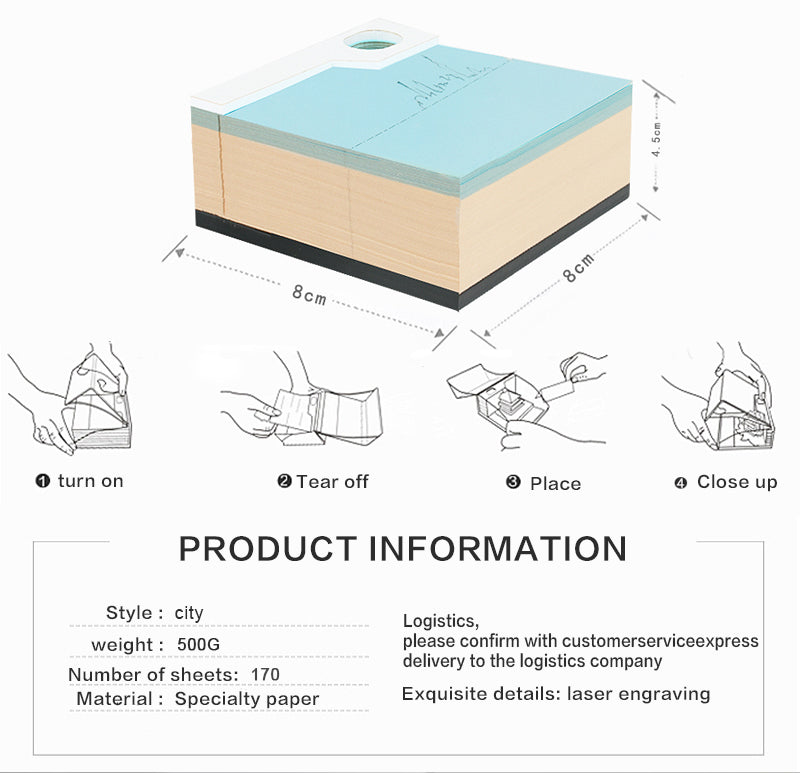 4.5cm

8cm

8cm

❶ turn on

❷ Tear off

❸ Place

❹ Close up

PRODUCT INFORMATION

Style : city

weight : 500G

Number of sheets: 170

Material : Specialty paper

Logistics,
please confirm with customerserviceexpress delivery to the logistics company

Exquisite details: laser engraving