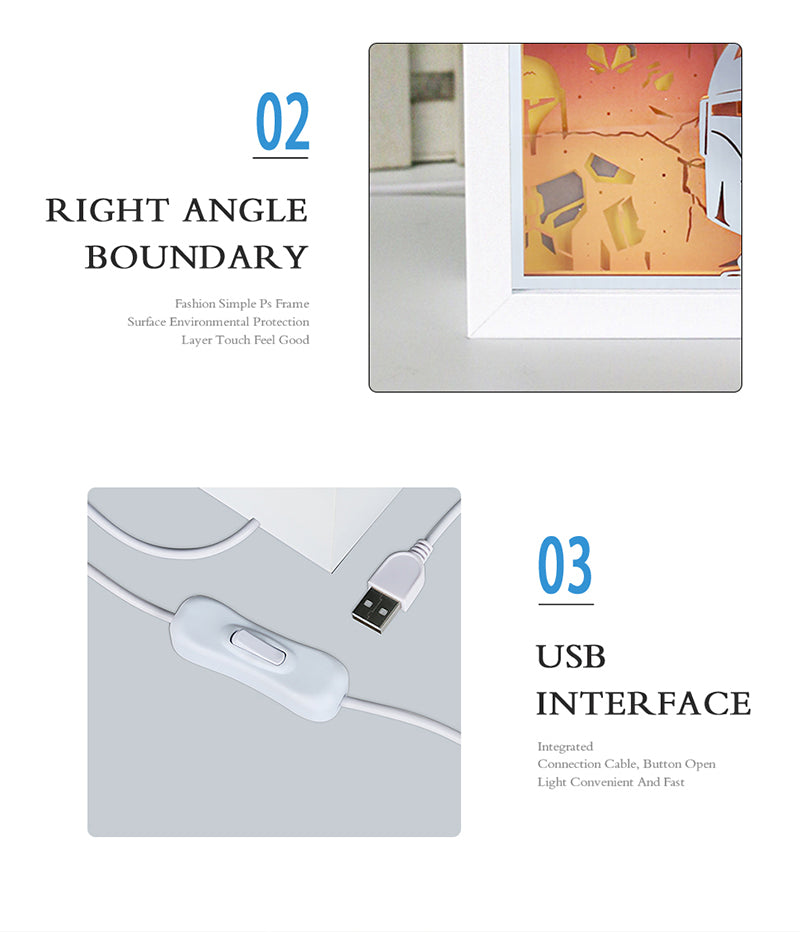 02

RIGHT ANGLE BOUNDARY

Fashion Simple Ps Frame
Surface Environmental Protection
Layer Touch Feel Good

03

USB INTERFACE

Integrated
Connection Cable, Button Open
Light Convenient And Fast