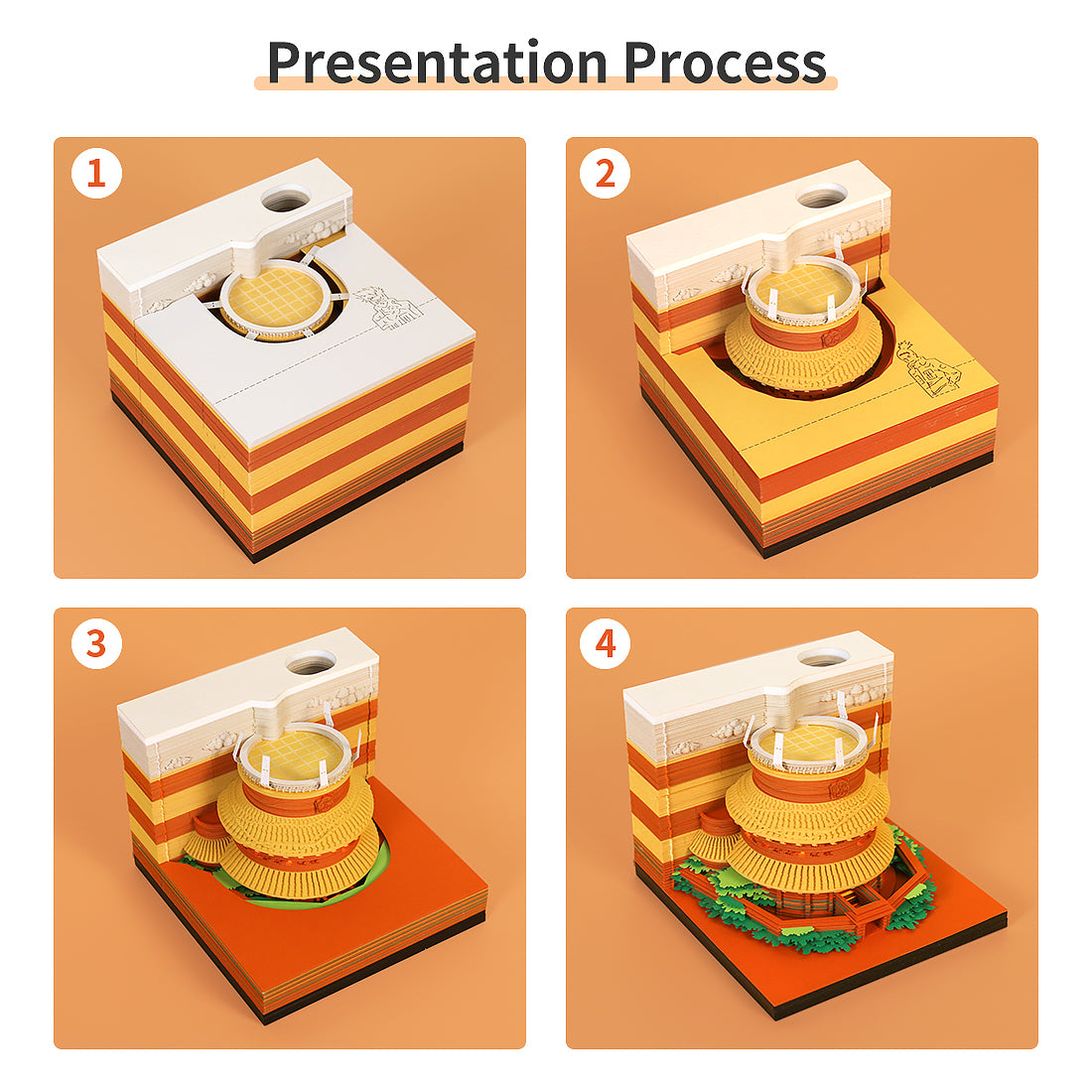 Presentation Process

1

2

3

4