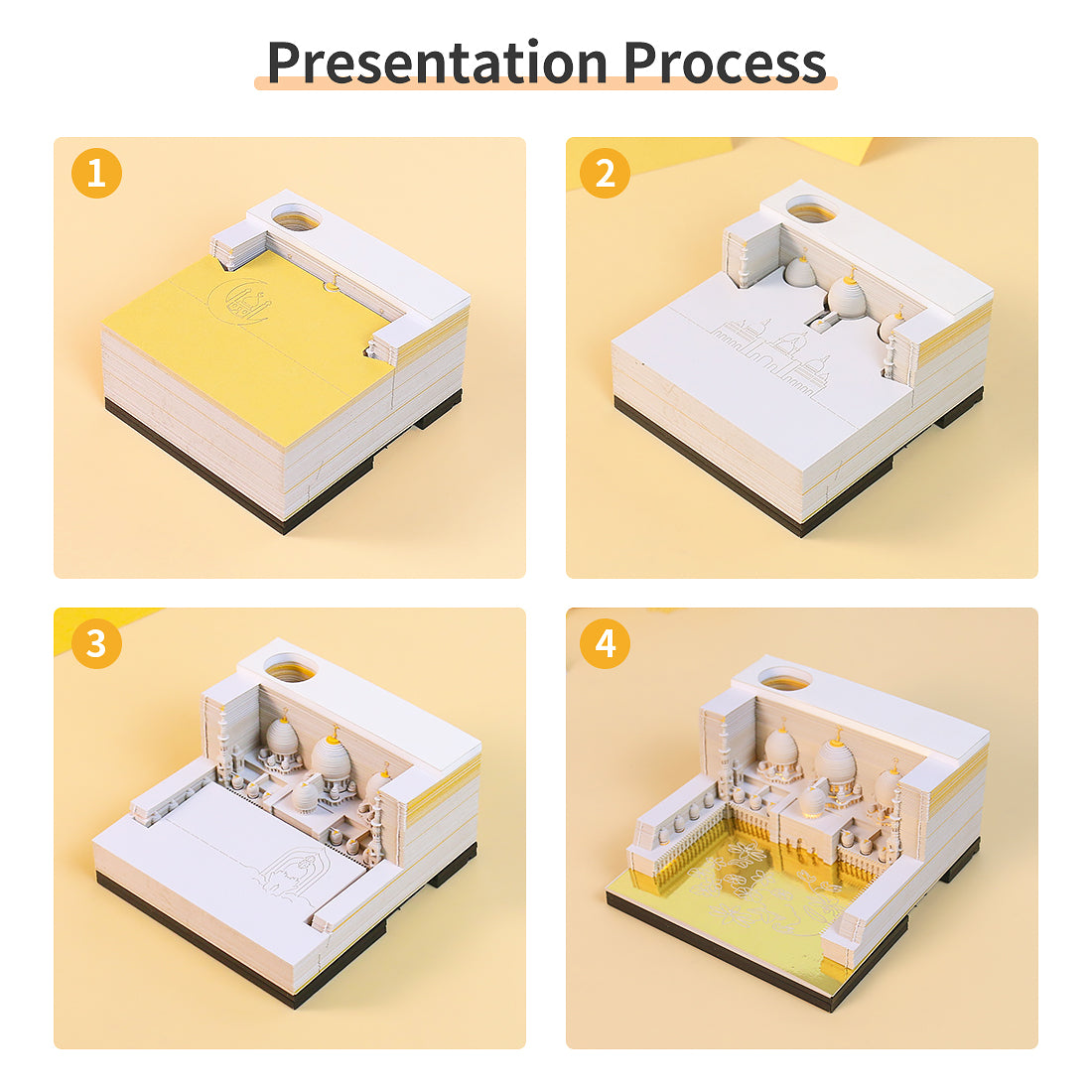 Presentation Process

1

2

3

4