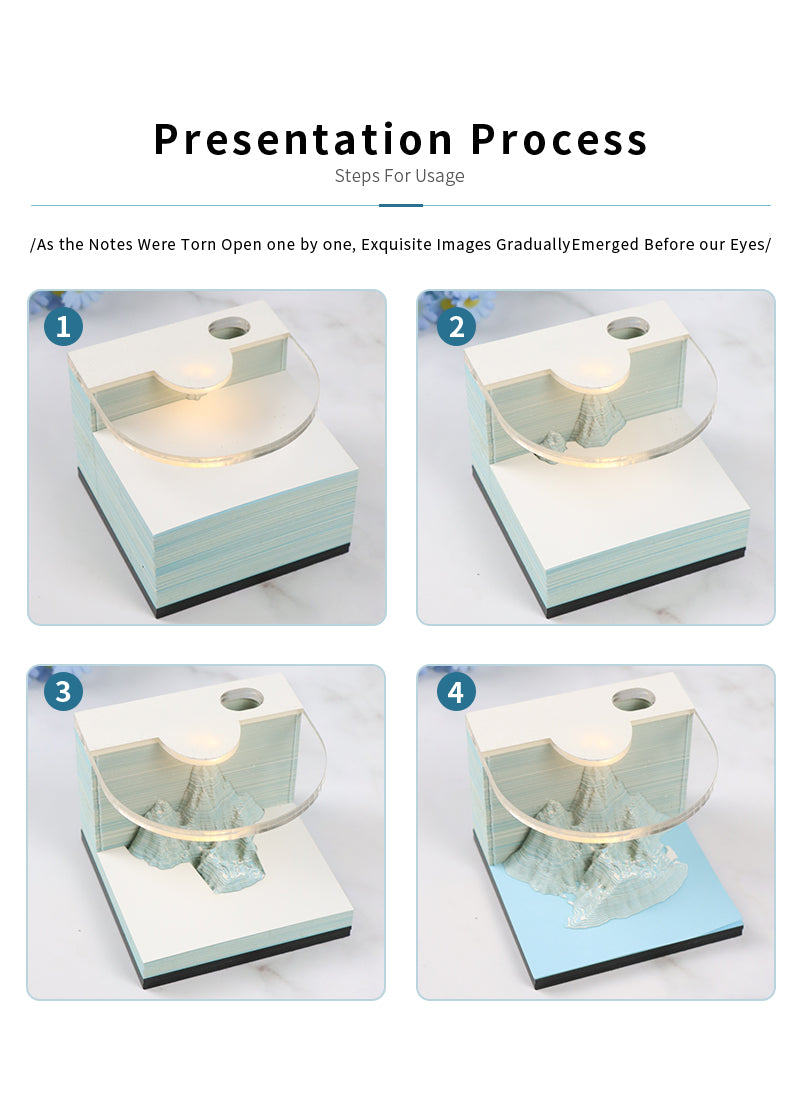 Presentation Process

Steps For Usage

/As the Notes Were Torn Open one by one, Exquisite Images GraduallyEmerged Before our Eyes/

1

2

3

4