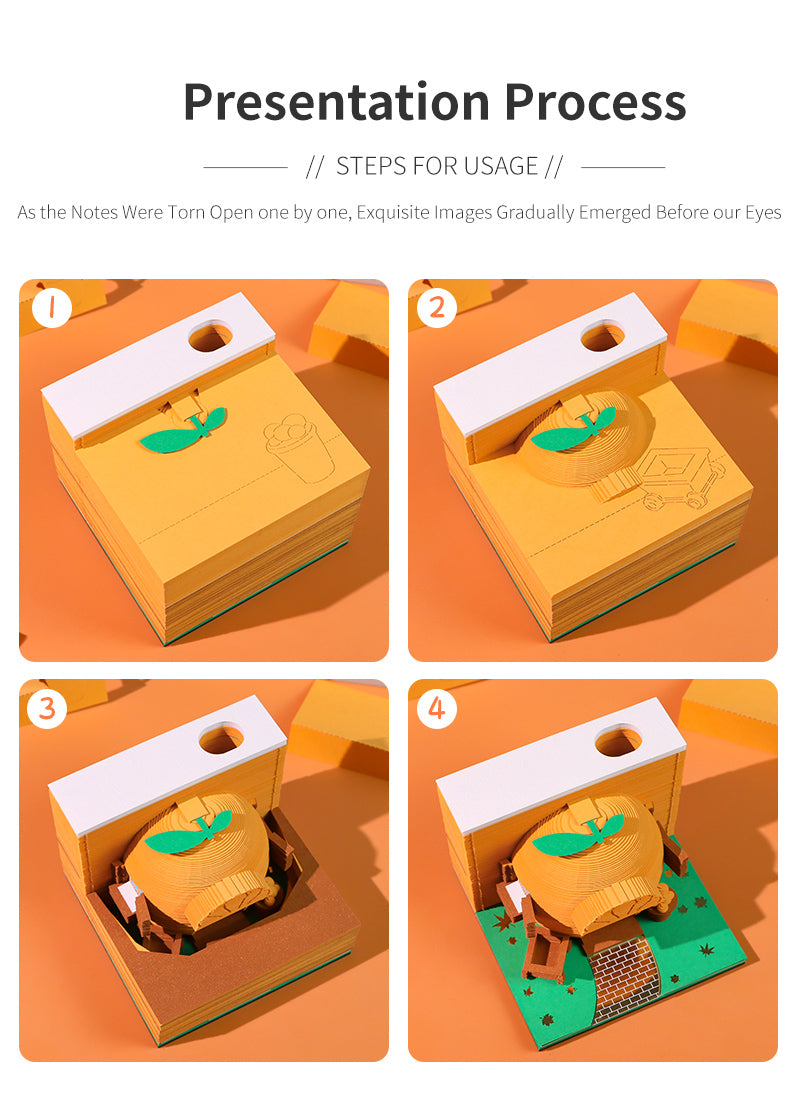 Presentation Process

// STEPS FOR USAGE //

As the Notes Were Torn Open one by one, Exquisite Images Gradually Emerged Before our Eyes

1

2

3

4