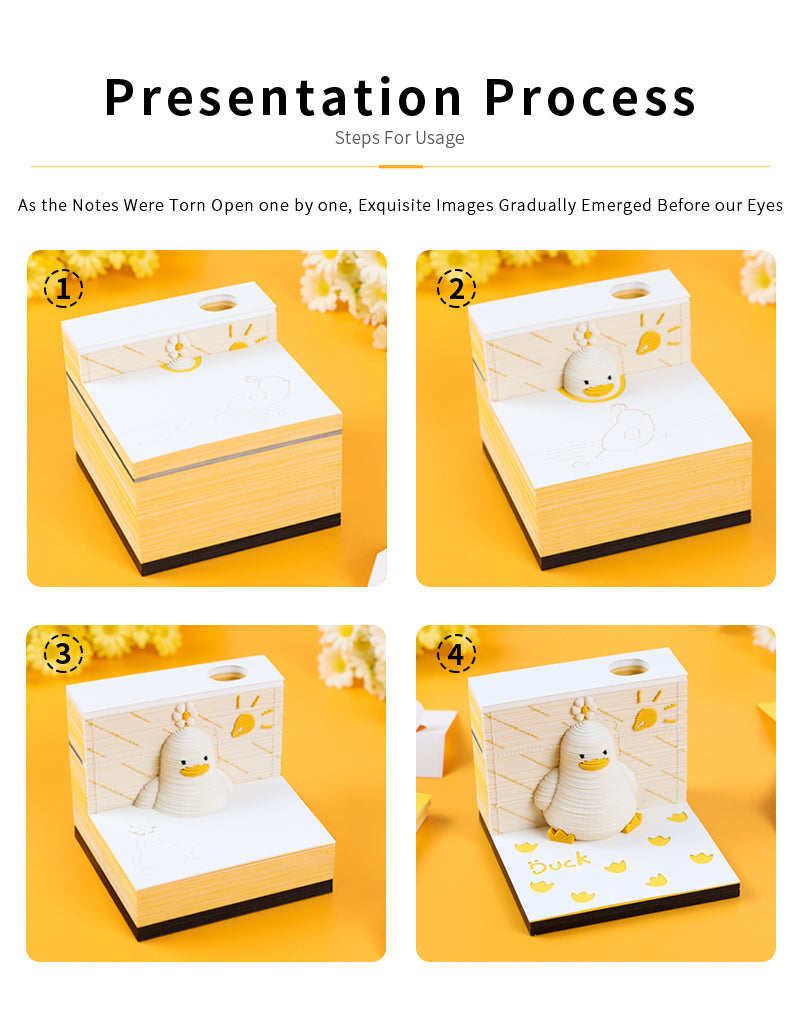 Presentation Process

Steps For Usage

As the Notes Were Torn Open one by one, Exquisite Images Gradually Emerged Before our Eyes

1

2

3

4

Duck