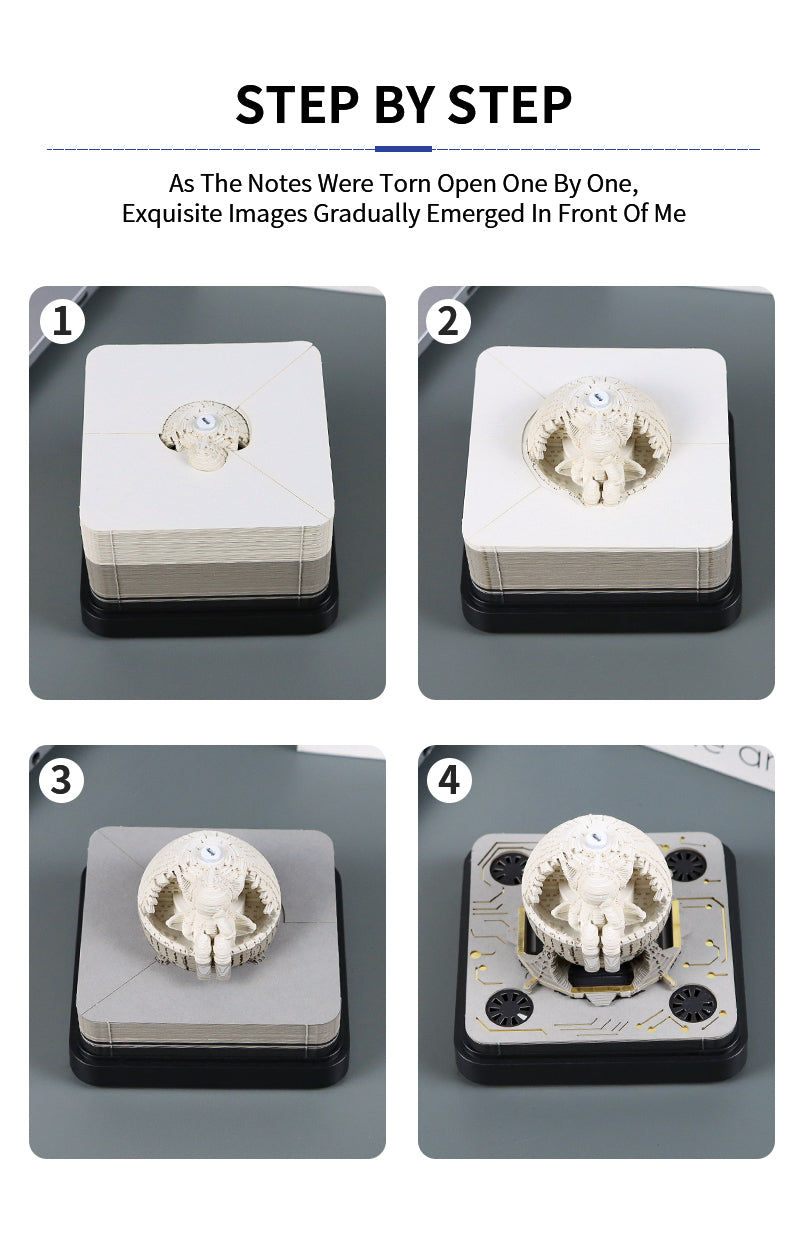 STEP BY STEP

As The Notes Were Torn Open One By One,
Exquisite Images Gradually Emerged In Front Of Me

1

2

3

4