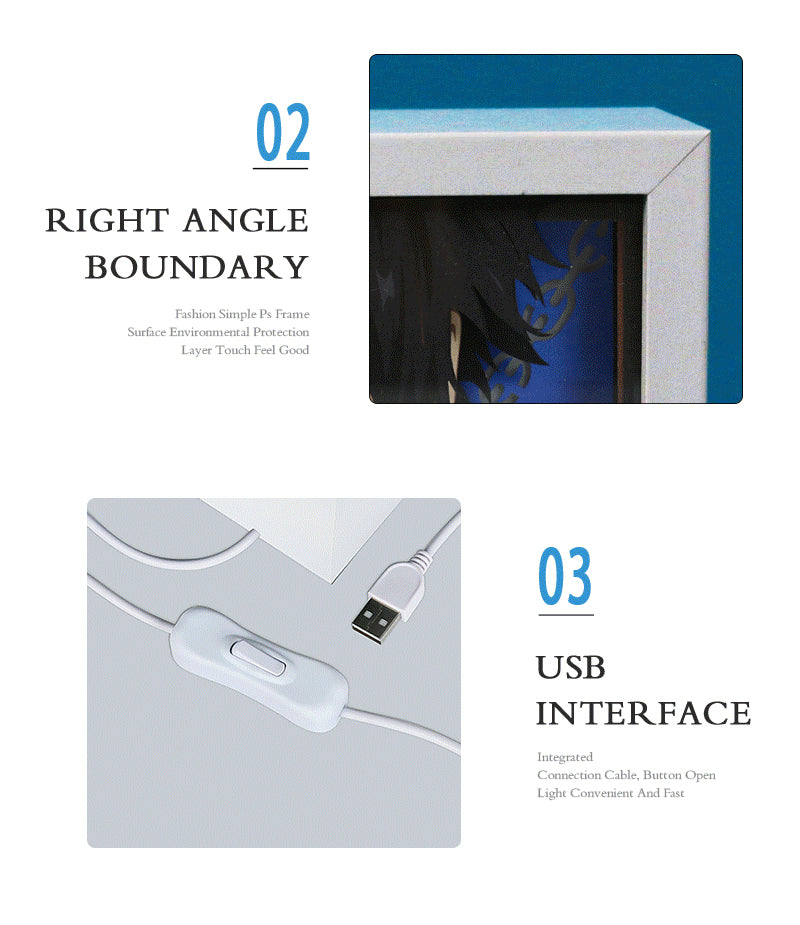 02

RIGHT ANGLE BOUNDARY

Fashion Simple Ps Frame
Surface Environmental Protection
Layer Touch Feel Good

03

USB INTERFACE

Integrated
Connection Cable, Button Open
Light Convenient And Fast