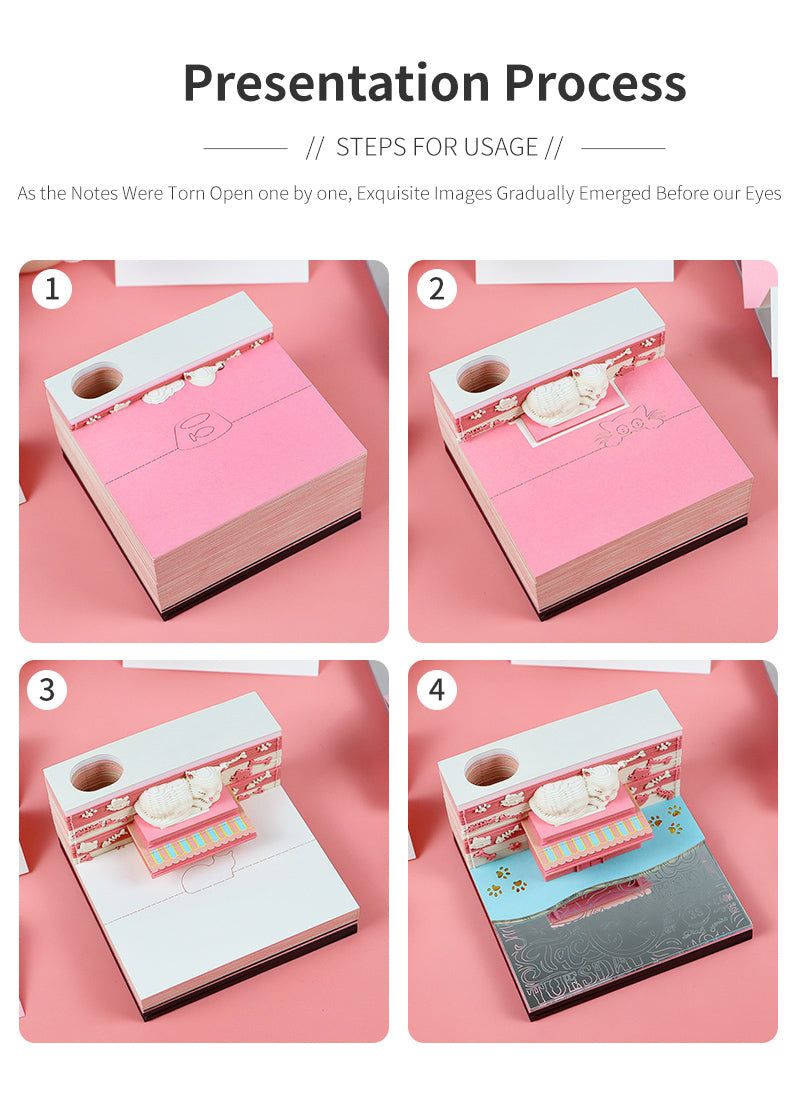 Presentation Process

// STEPS FOR USAGE //

As the Notes Were Torn Open one by one, Exquisite Images Gradually Emerged Before our Eyes

1

2

3

4