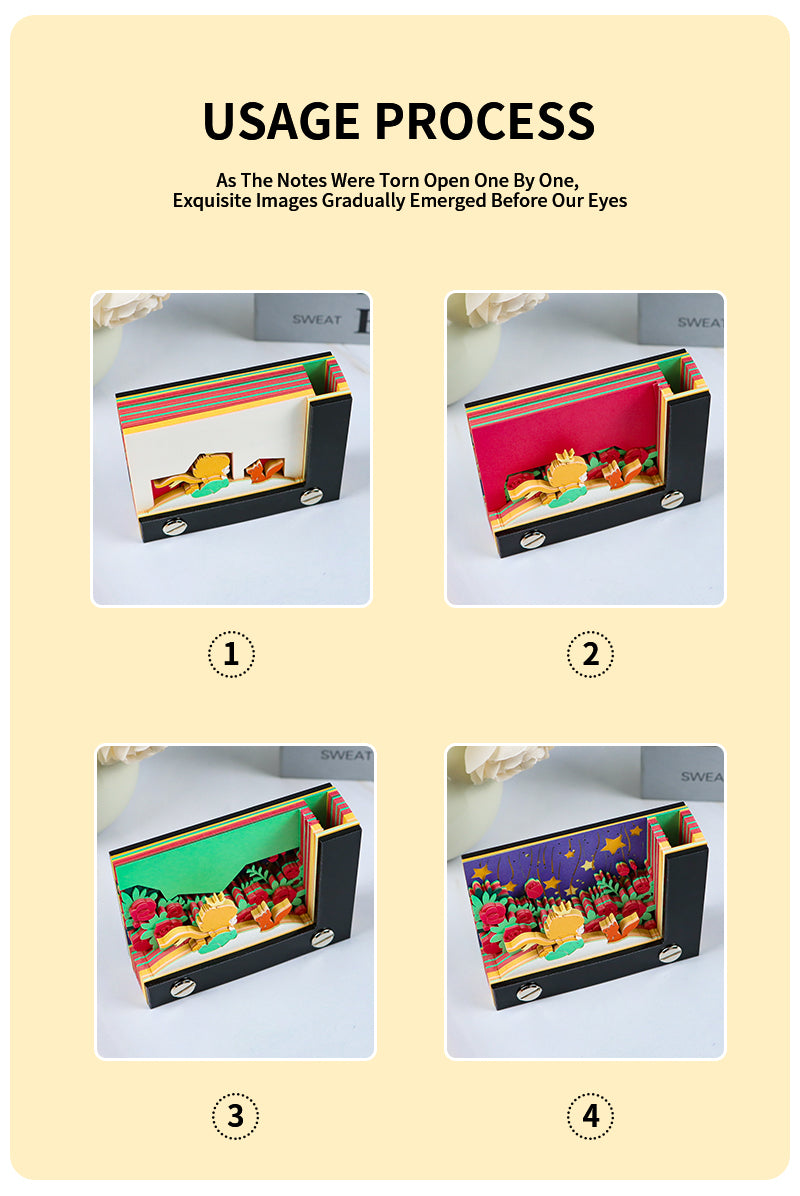 USAGE PROCESS

As The Notes Were Torn Open One By One,
Exquisite Images Gradually Emerged Before Our Eyes

SWEAT

SWEAT

1

2

SWEAT

SWEA

3

4