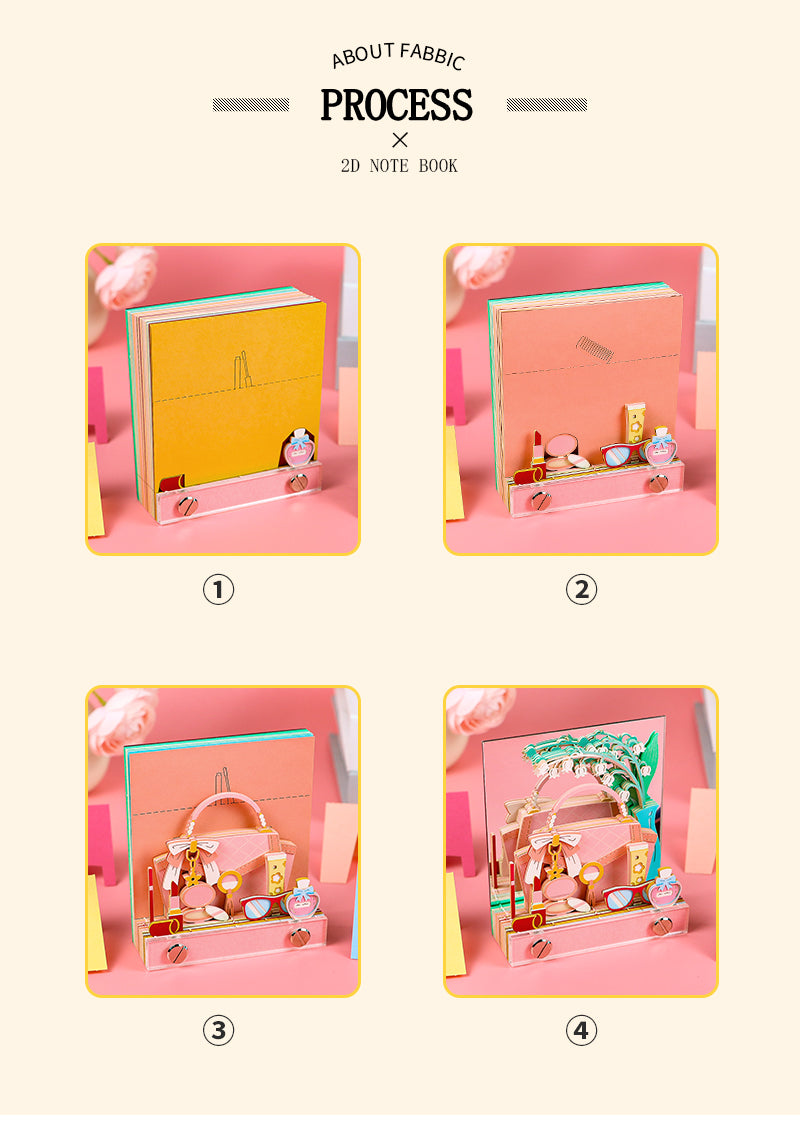 ABOUT FABBIC

PROCESS

×

2D NOTE BOOK

①

②

③

④